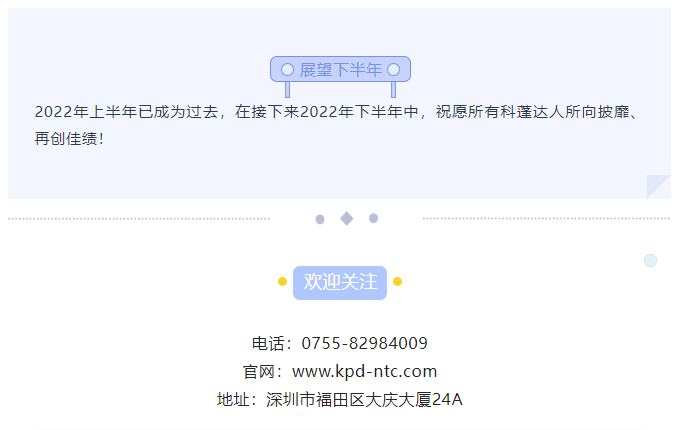 展望下半年

2022年上半年已成为过去，在接下来2022年下半年中，祝愿所有科蓬达人所向披靡、再创佳绩！

欢迎关注

电话：0755-82984009
官网：www.kpd-ntc.com
地址：深圳市福田区大庆大厦24A